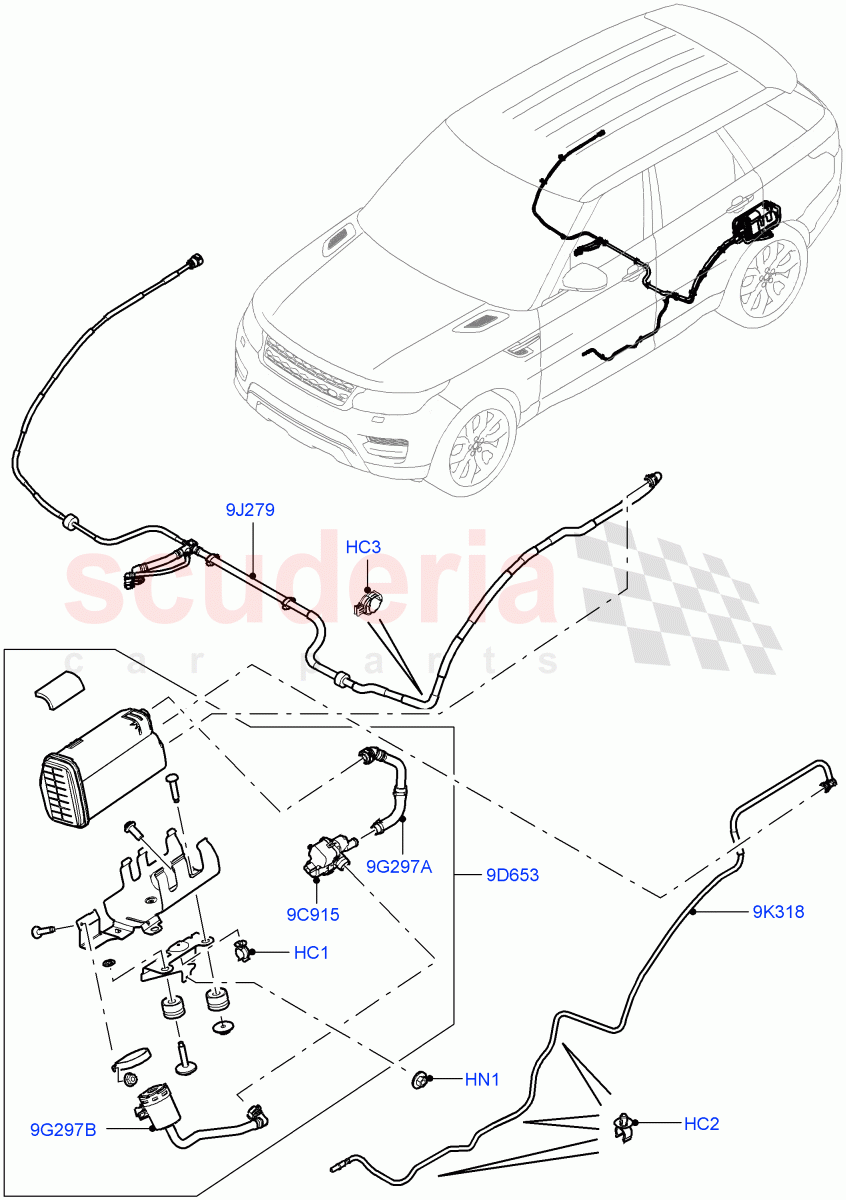 9J279
HC3
scuderia
car parts
9G297A
9D653
9C915
9K318
HC1
HN1
9G297B
HC2