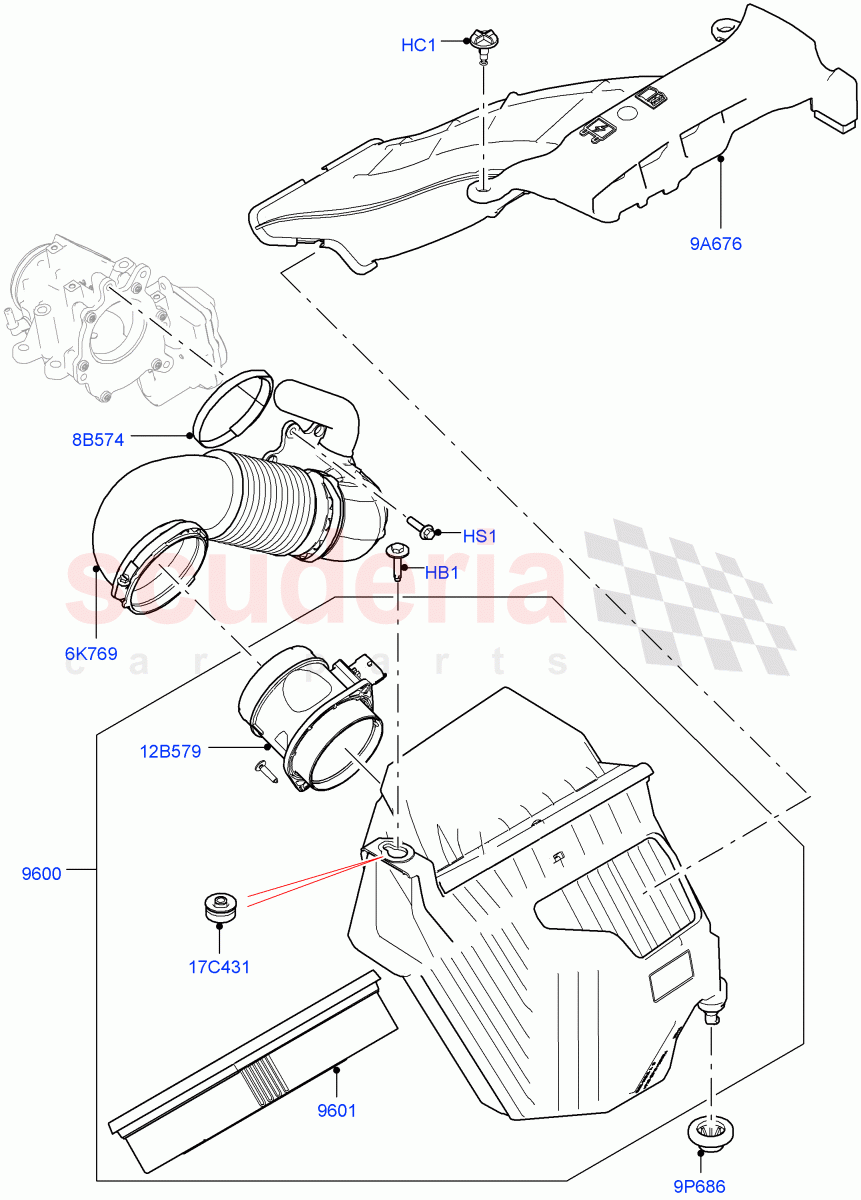 HC1

9A676

8B574

HS1

HB1

scuderia
car parts

6K769

12B579

9600

17C431

9601

9P686