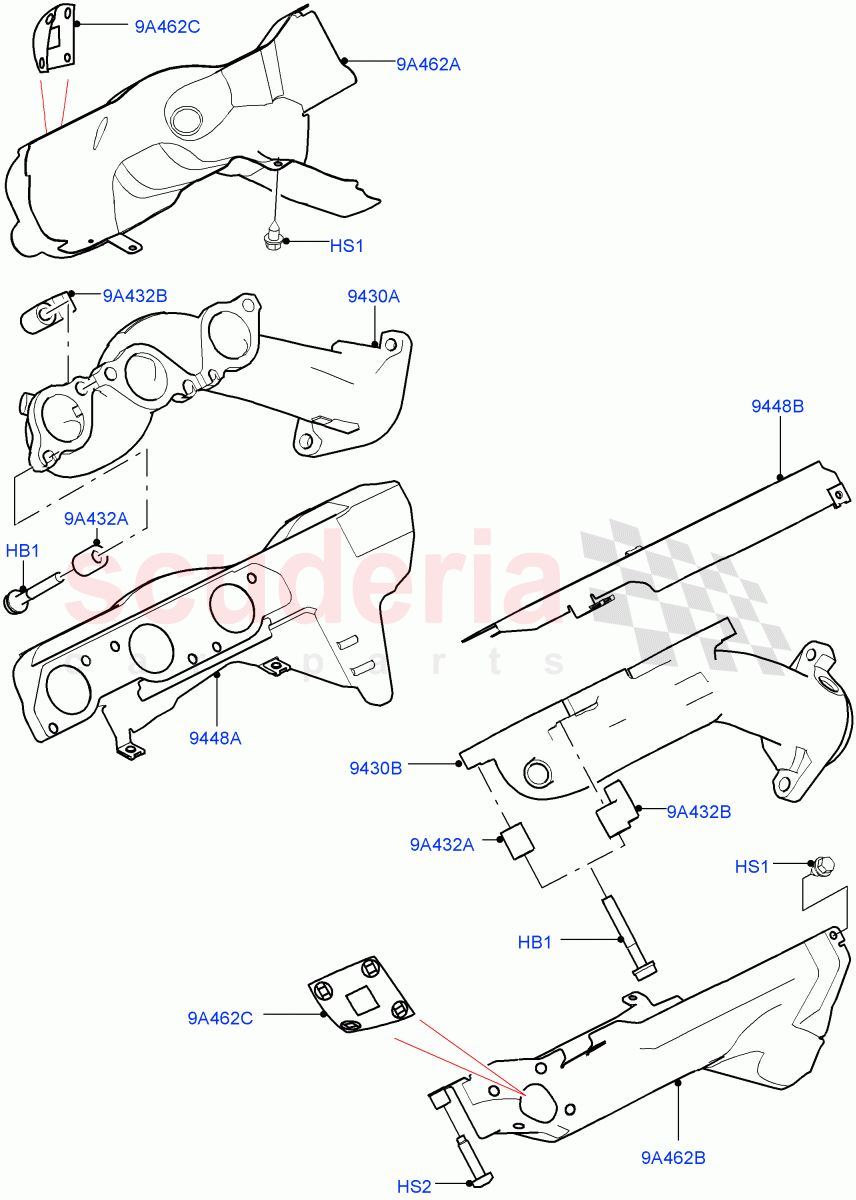 9A462C
9A462A
HS1
9A432B
9430A
9448B
9A432A
HB1
scuderia
car parts
9448A
9430B
9A432B
9A432A
HS1
HB1
9A462C
9A462B
HS2