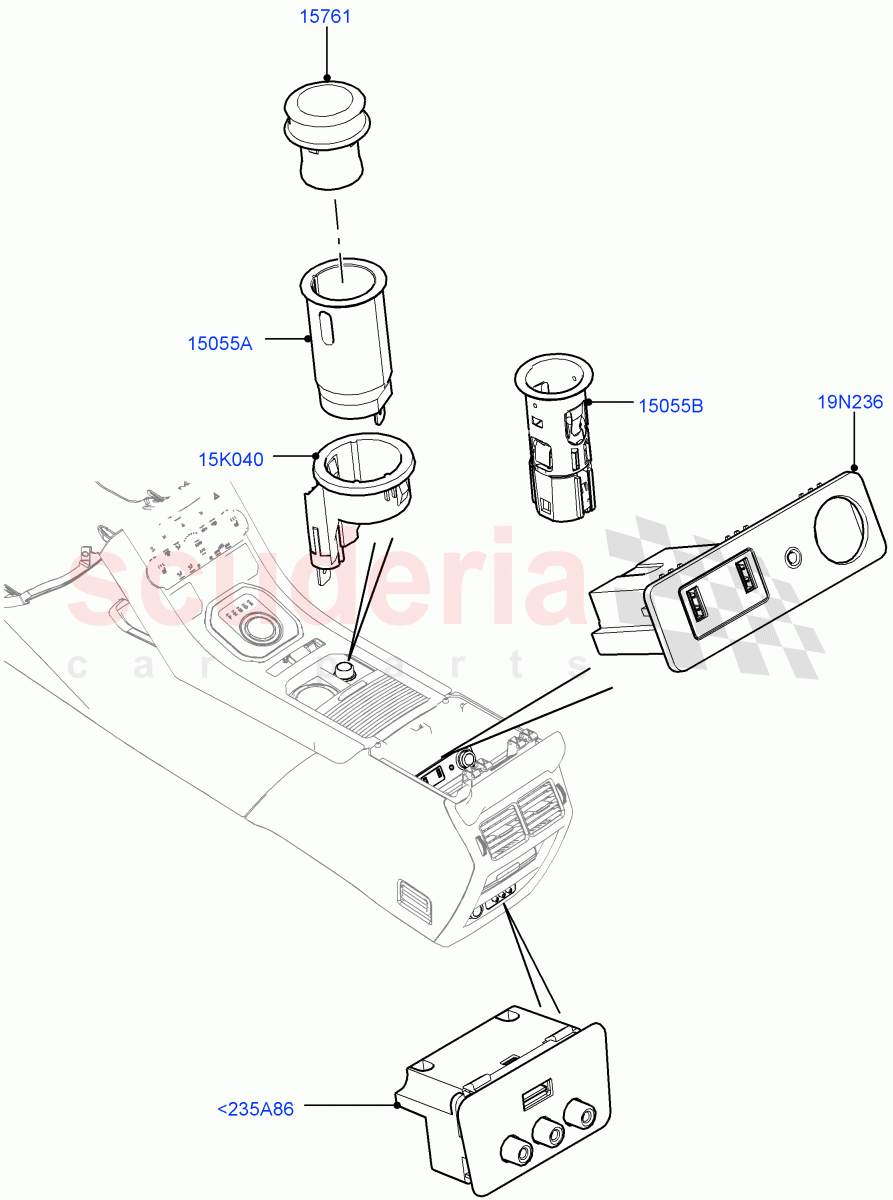 15761

15055A

15055B

19N236

15K040

scuderia
car parts

<235A86